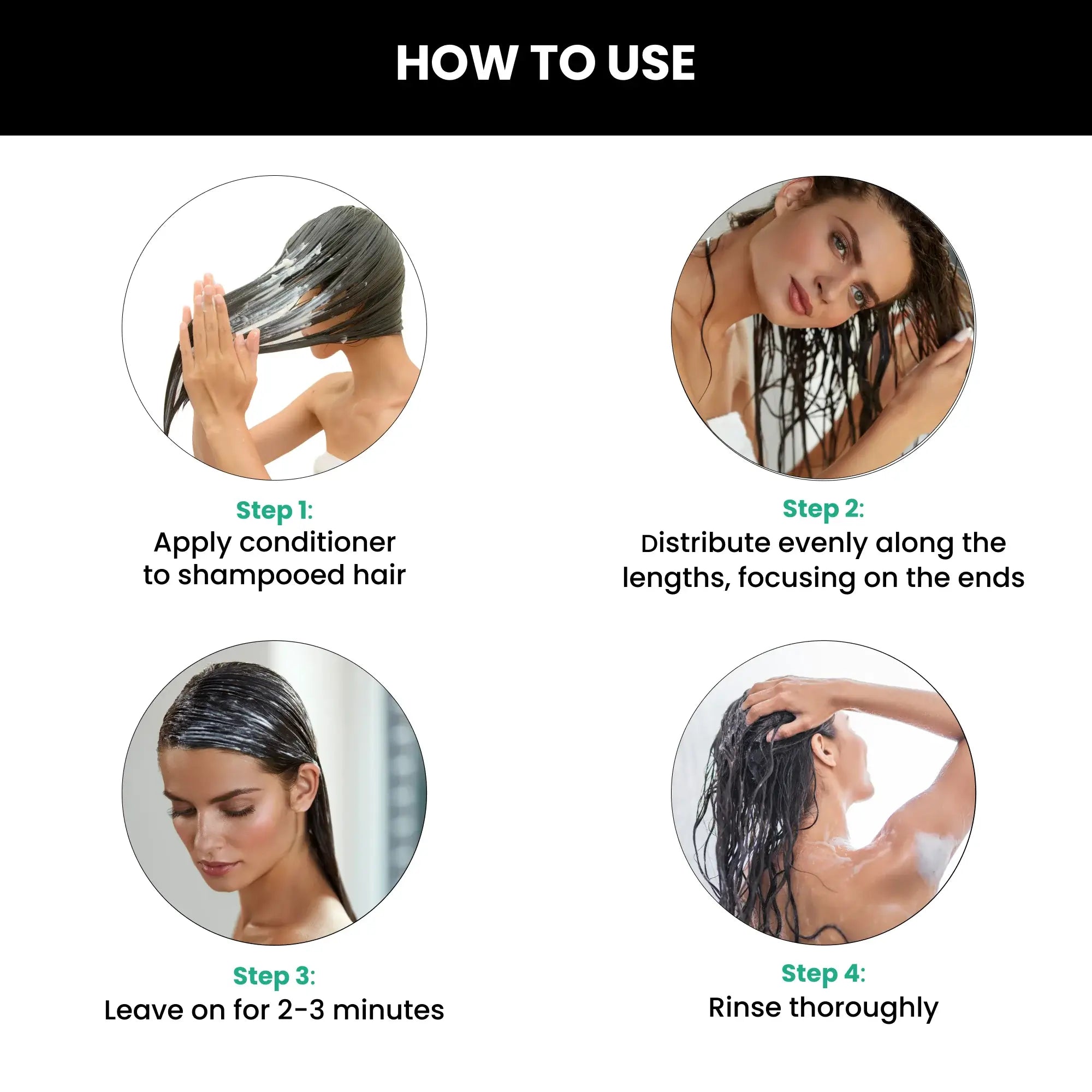 HOW TO USE

Step 1:
Apply conditioner to shampooed hair

Step 2:
Distribute evenly along the lengths, focusing on the ends

Step 3:
Leave on for 2-3 minutes

Step 4:
Rinse thoroughly