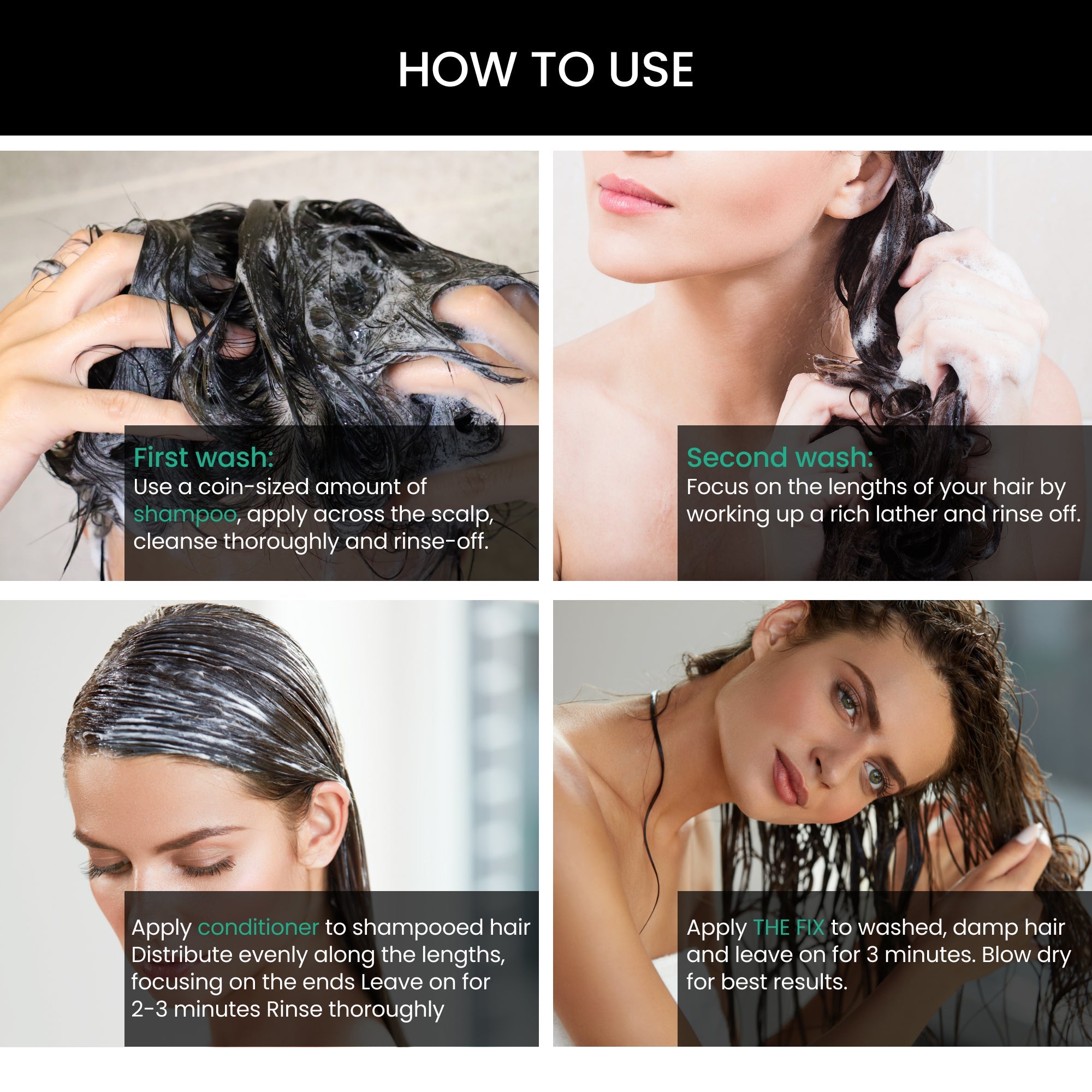 HOW TO USE

First wash:
Use a coin-sized amount of shampoo, apply across the scalp, cleanse thoroughly and rinse-off.

Second wash:
Focus on the lengths of your hair by working up a rich lather and rinse off.

Apply conditioner to shampooed hair Distribute evenly along the lengths, focusing on the ends Leave on for 2-3 minutes Rinse thoroughly

Apply THE FIX to washed, damp hair and leave on for 3 minutes. Blow dry for best results.