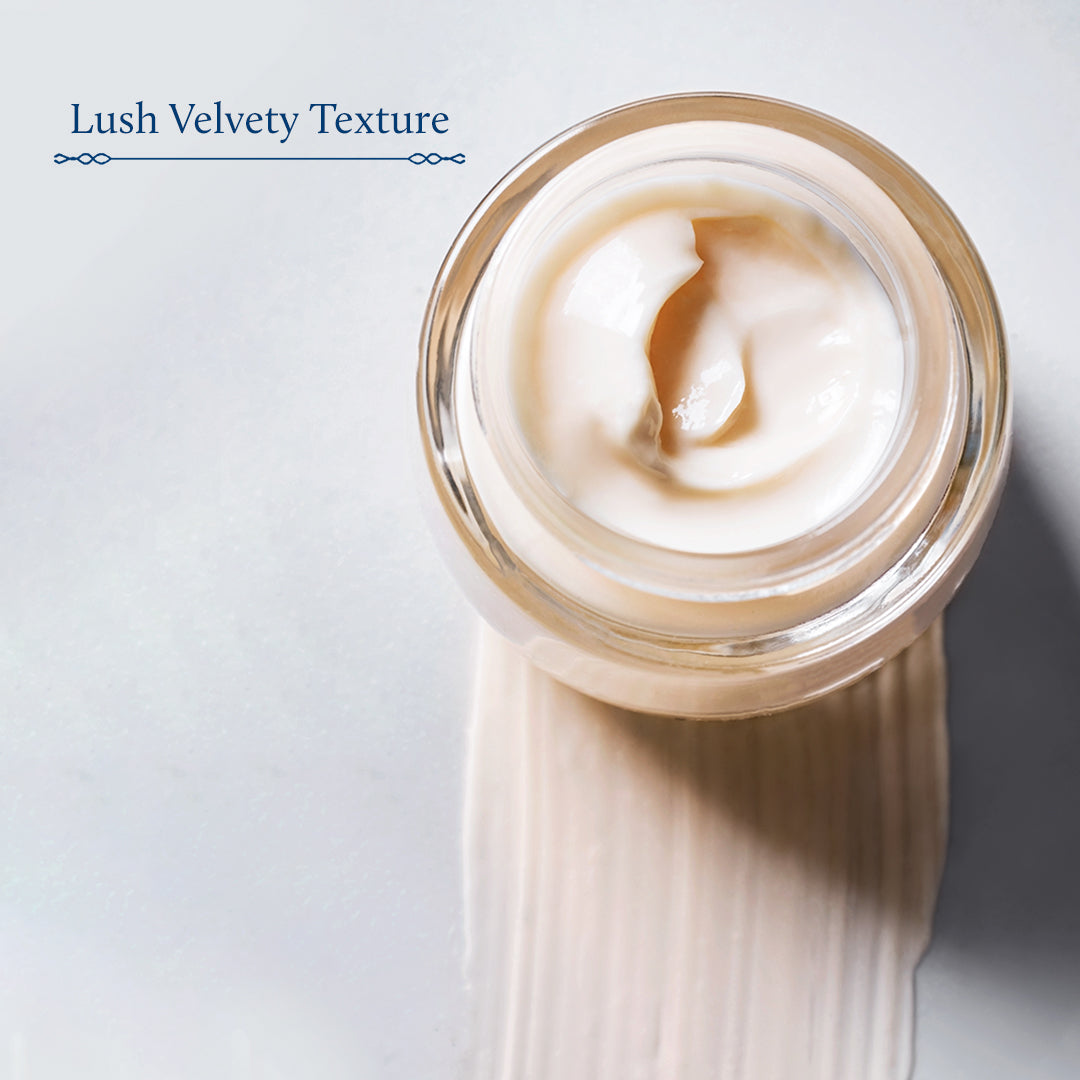 Lush Velvety Texture